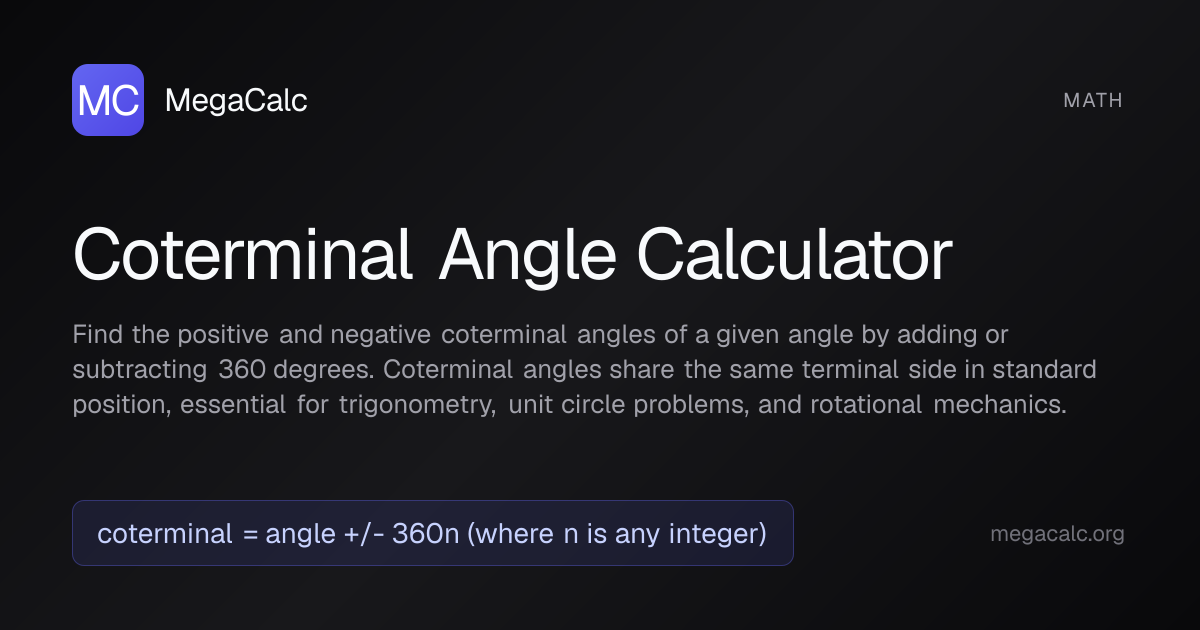 MC
MegaCalc

MATH

Coterminal Angle Calculator

Find the positive and negative coterminal angles of a given angle by adding or subtracting 360 degrees. Coterminal angles share the same terminal side in standard position, essential for trigonometry, unit circle problems, and rotational mechanics.

coterminal = angle +/- 360n (where n is any integer)

megacalc.org