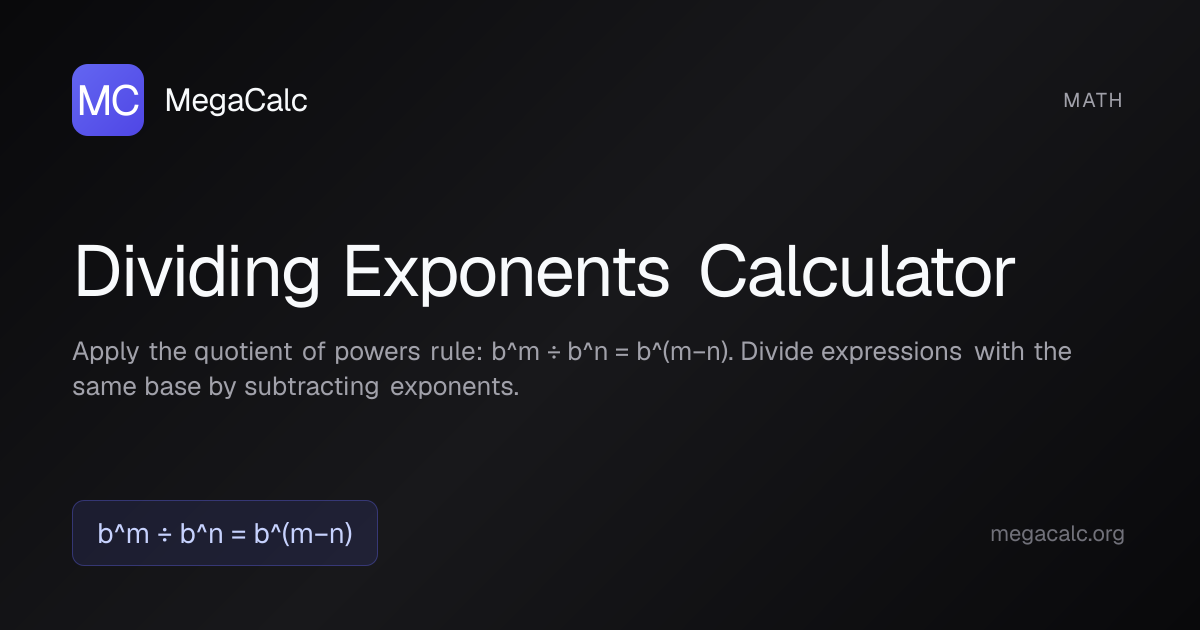 MC MegaCalc

MATH

Dividing Exponents Calculator

Apply the quotient of powers rule: b^m ÷ b^n = b^(m−n). Divide expressions with the same base by subtracting exponents.

b^m ÷ b^n = b^(m−n)

megacalc.org