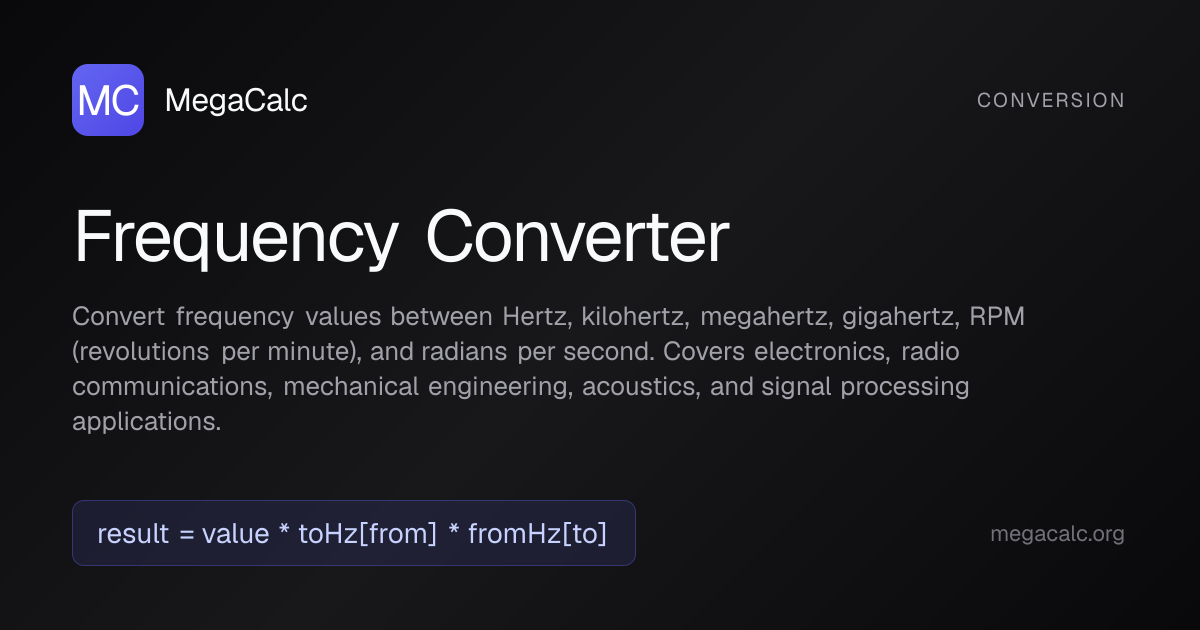 MC MegaCalc

CONVERSION

Frequency Converter

Convert frequency values between Hertz, kilohertz, megahertz, gigahertz, RPM (revolutions per minute), and radians per second. Covers electronics, radio communications, mechanical engineering, acoustics, and signal processing applications.

result = value * toHz[from] * fromHz[to]

megacalc.org