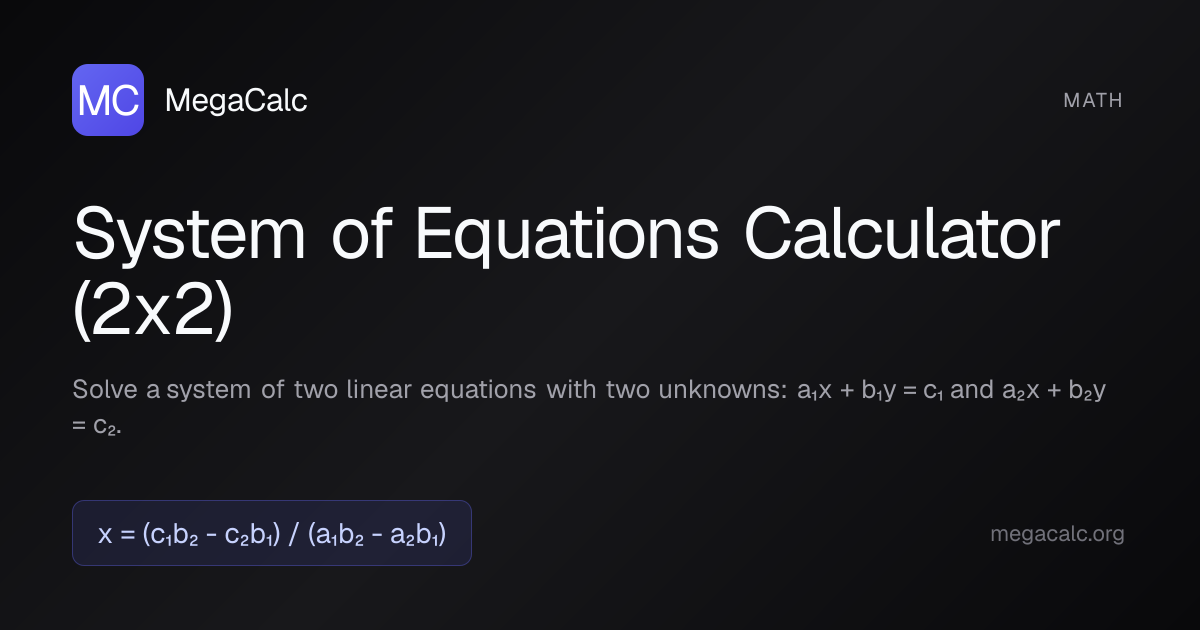 MC MegaCalc

MATH

System of Equations Calculator (2x2)

Solve a system of two linear equations with two unknowns: $a_1x + b_1y = c_1$ and $a_2x + b_2y = c_2$.

$x = (c_1b_2 - c_2b_1) / (a_1b_2 - a_2b_1)$

megacalc.org